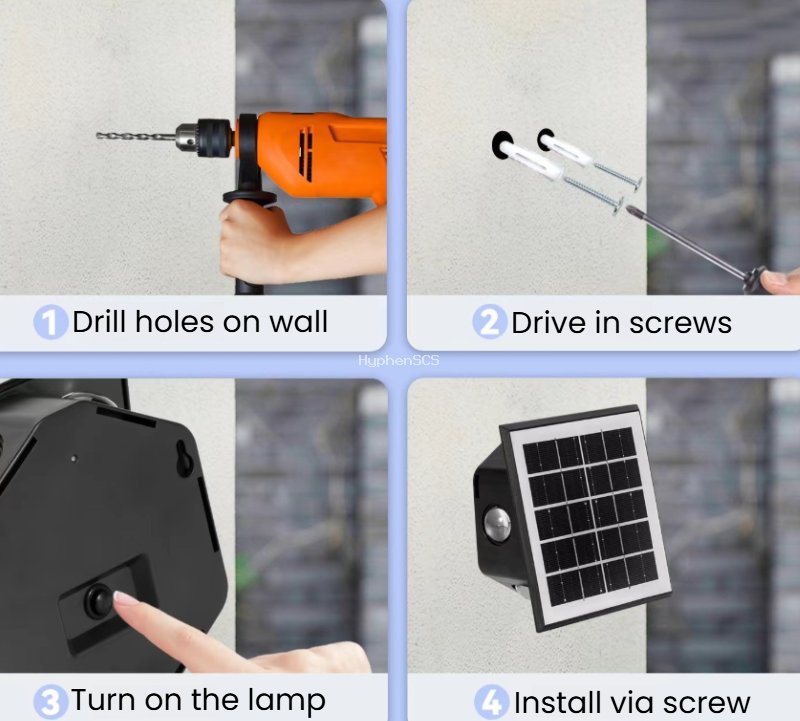 1 Drill holes on wall

2 Drive in screws

HyphenSCS

3 Turn on the lamp

4 Install via screw